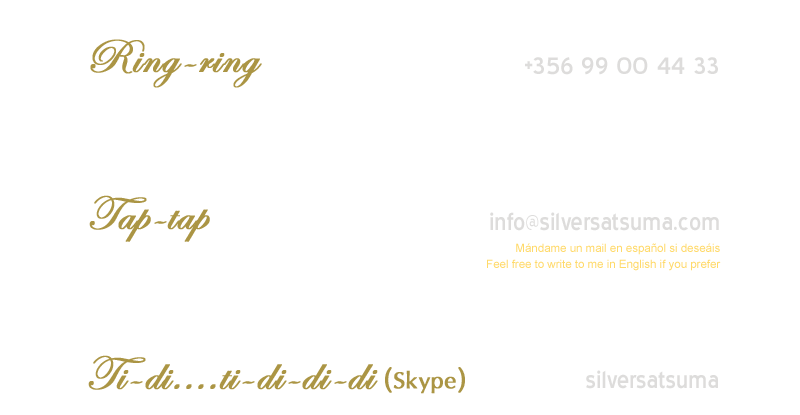 Ring-ring

+356 99 00 44 33

Tap-tap

info@silversatsuma.com

Mándame un mail en español si deseáis
Feel free to write to me in English if you prefer

Ti-di....ti-di-di-di (Skype)

silversatsuma